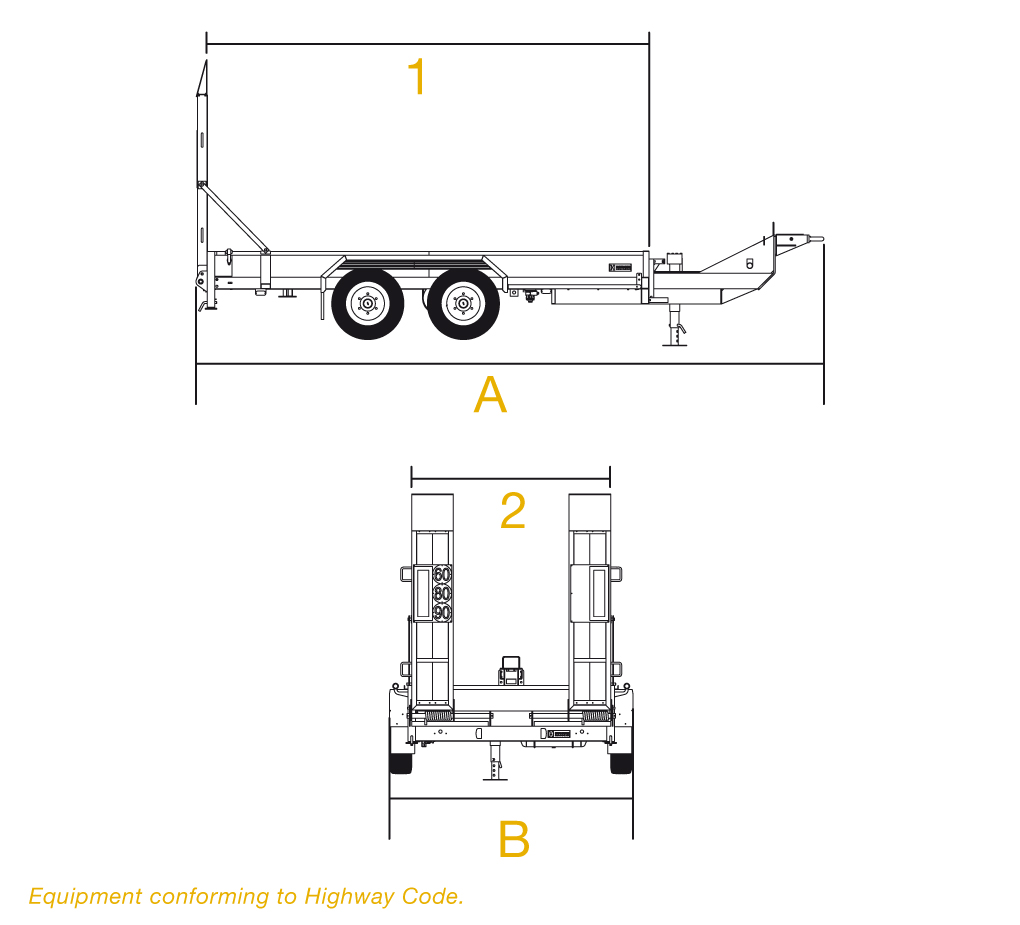 1

A

2

60
80
90

B

Equipment conforming to Highway Code.