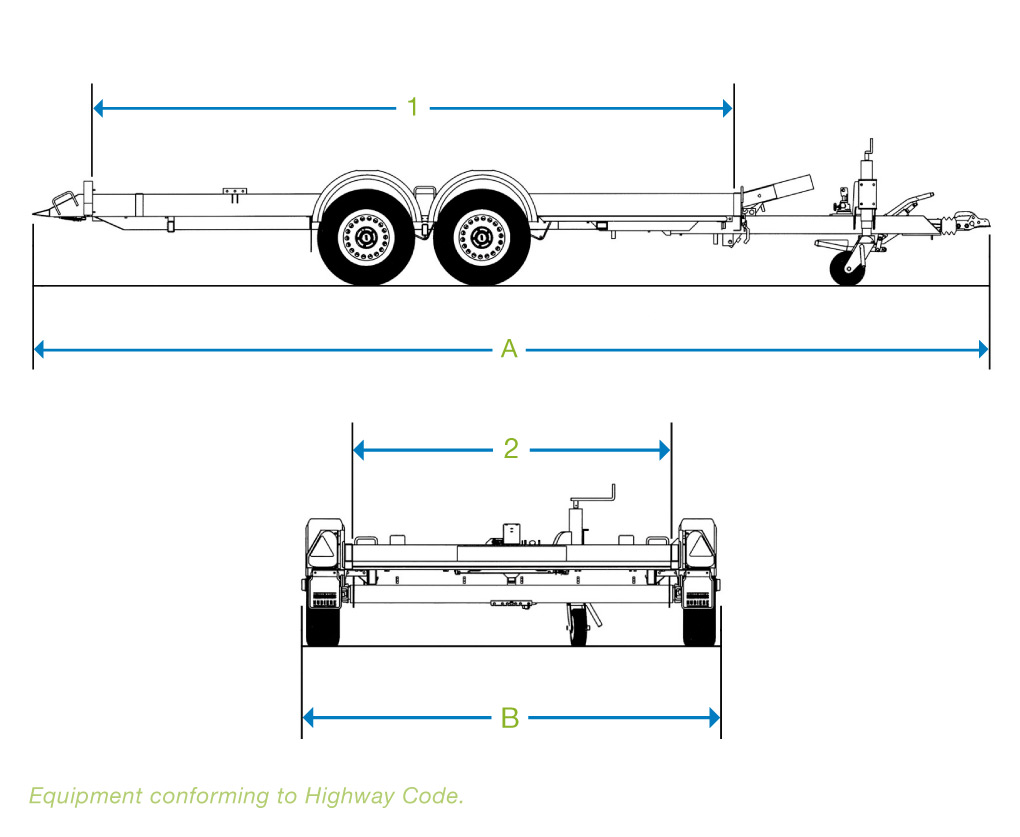 1

A

2

B

Equipment conforming to Highway Code.