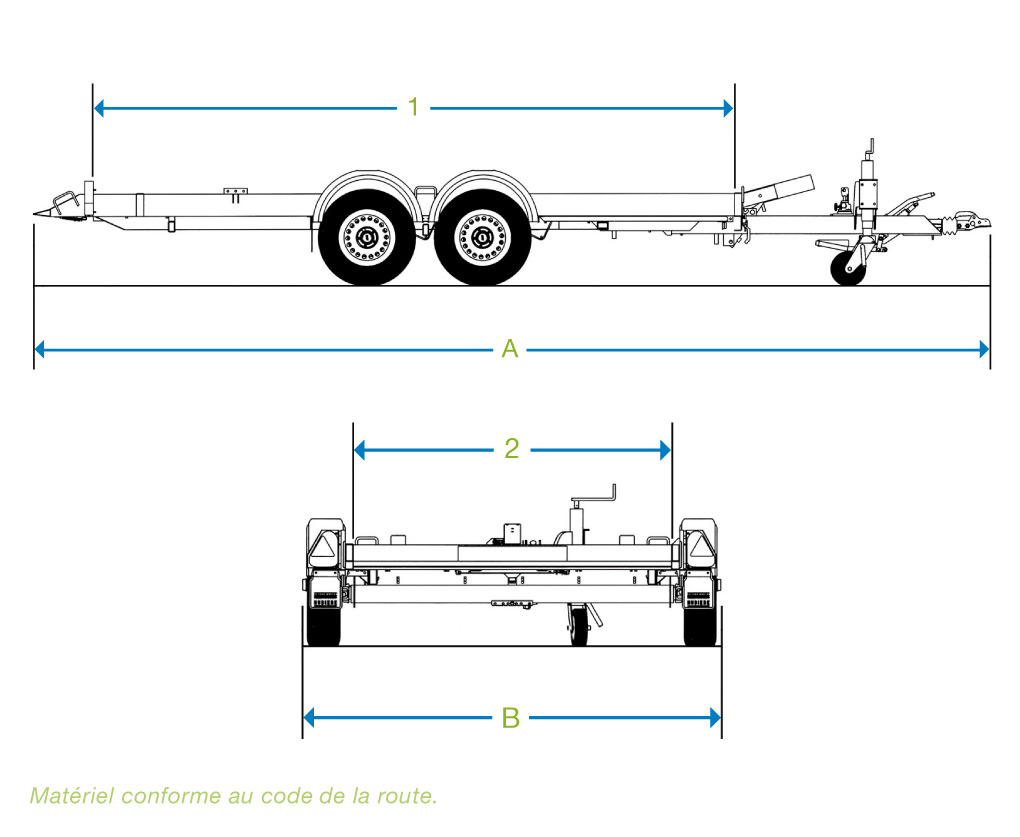 1

A

2

B

Matériel conforme au code de la route.