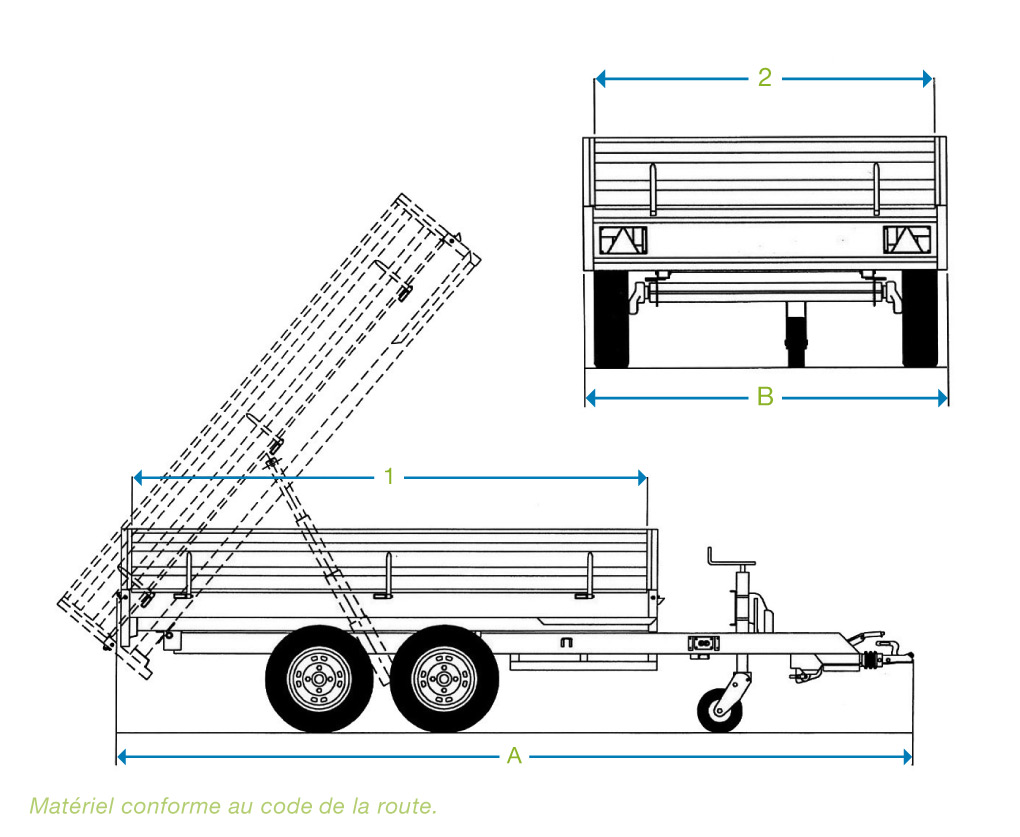 2

B

1

A

Matériel conforme au code de la route.