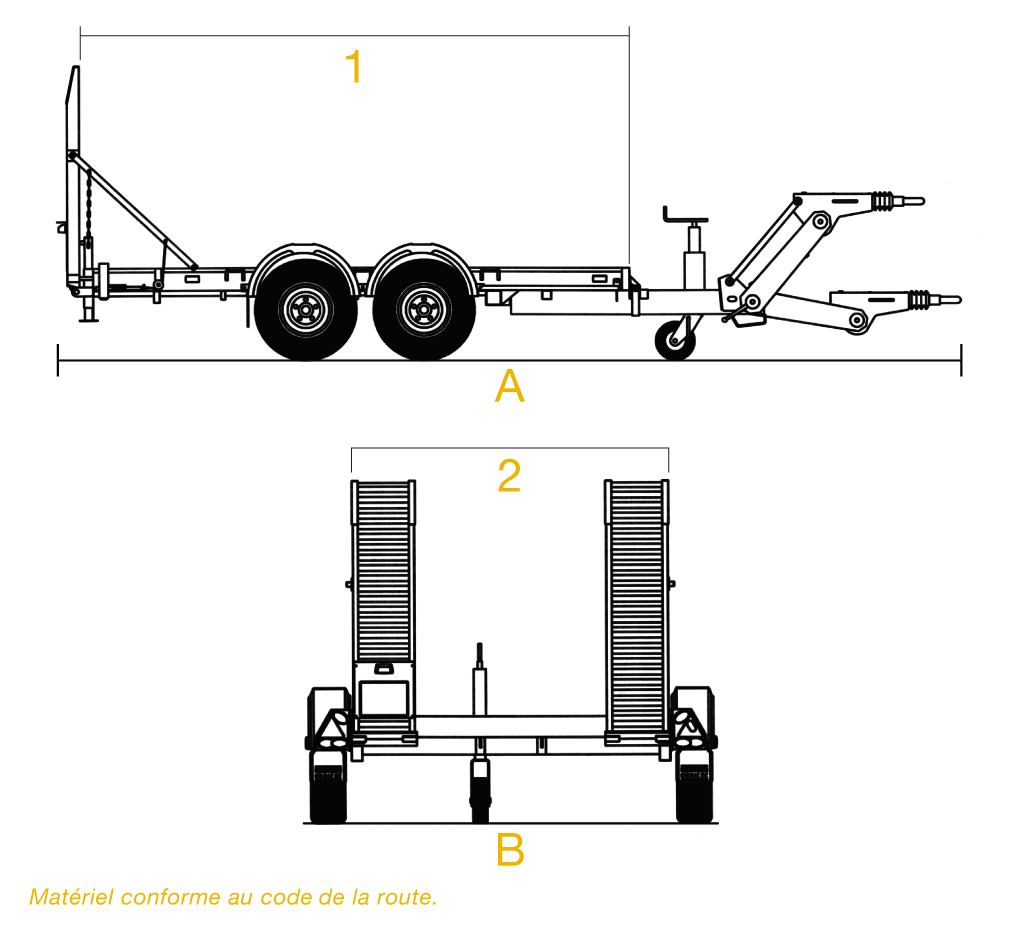 1

A

2

B

Matériel conforme au code de la route.