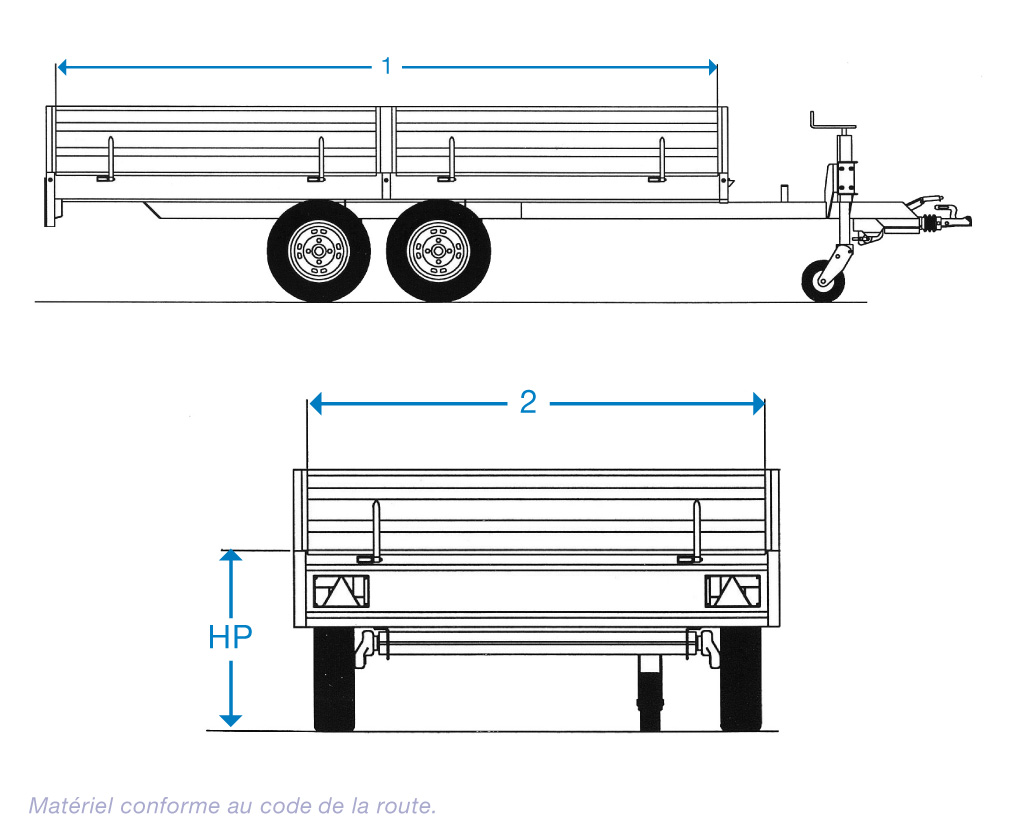 1

2

HP

Matériel conforme au code de la route.