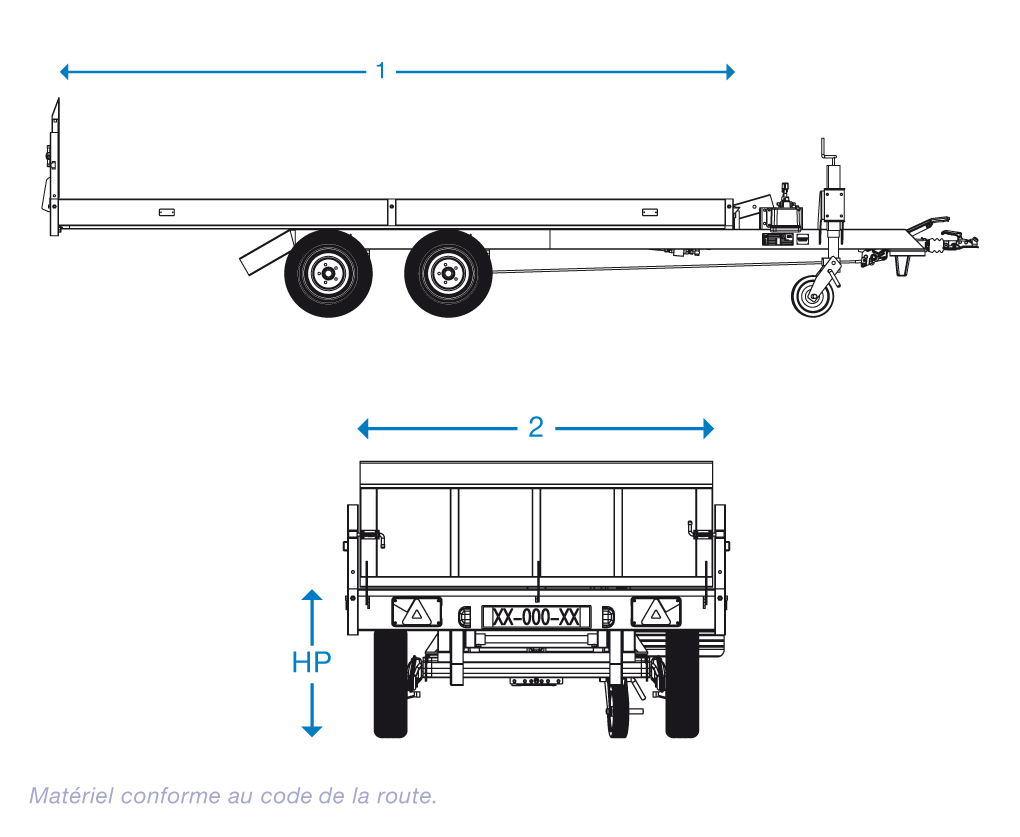 1

2

XX-000-XX

HP

Matériel conforme au code de la route.